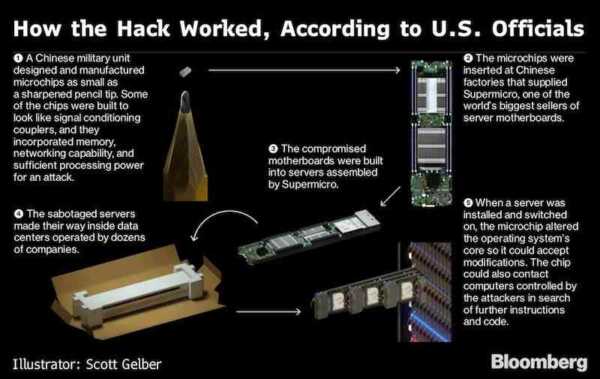 How the Hack Worked, According to U.S. Officials

❶ A Chinese military unit designed and manufactured microchips as small as a sharpened pencil tip. Some of the chips were built to look like signal conditioning couplers, and they incorporated memory, networking capability, and sufficient processing power for an attack.

❷ The microchips were inserted at Chinese factories that supplied Supermicro, one of the world's biggest sellers of server motherboards.

❸ The compromised motherboards were built into servers assembled by Supermicro.

❹ The sabotaged servers made their way inside data centers operated by dozens of companies.

❺ When a server was installed and switched on, the microchip altered the operating system's core so it could accept modifications. The chip could also contact computers controlled by the attackers in search of further instructions and code.

Illustrator: Scott Gelber

Bloomberg